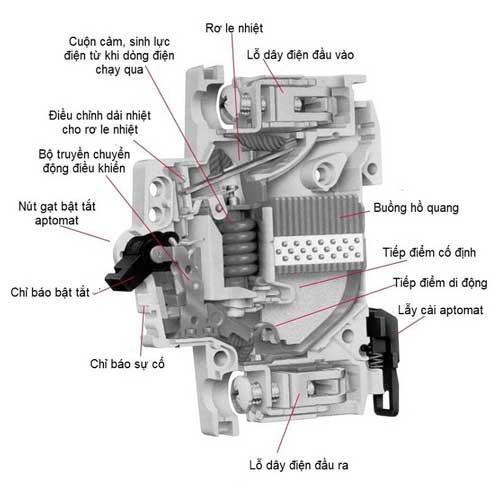 Rơ le nhiệt

Cuộn cảm, sinh lực điện từ khi dòng điện chạy qua

Lỗ dây điện đầu vào

Điều chỉnh dải nhiệt cho rơ le nhiệt

Bộ truyền chuyển động điều khiển

Nút gạt bật tắt aptomat

Buồng hồ quang

Tiếp điểm cố định

Tiếp điểm di động

Chỉ báo bật tắt

Lẫy cài aptomat

Chỉ báo sự cố

Lỗ dây điện đầu ra